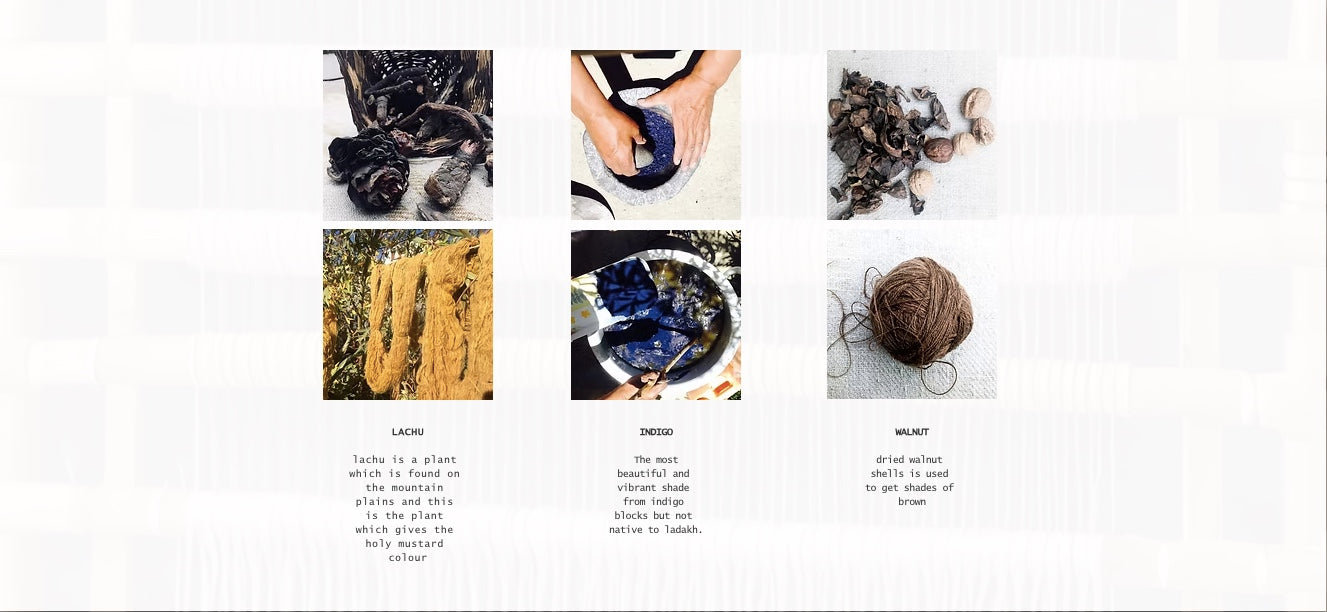 LACHU

lachu is a plant which is found on the mountain plains and this is the plant which gives the holy mustard colour

INDIGO

The most beautiful and vibrant shade from indigo blocks but not native to ladakh.

WALNUT

dried walnut shells is used to get shades of brown